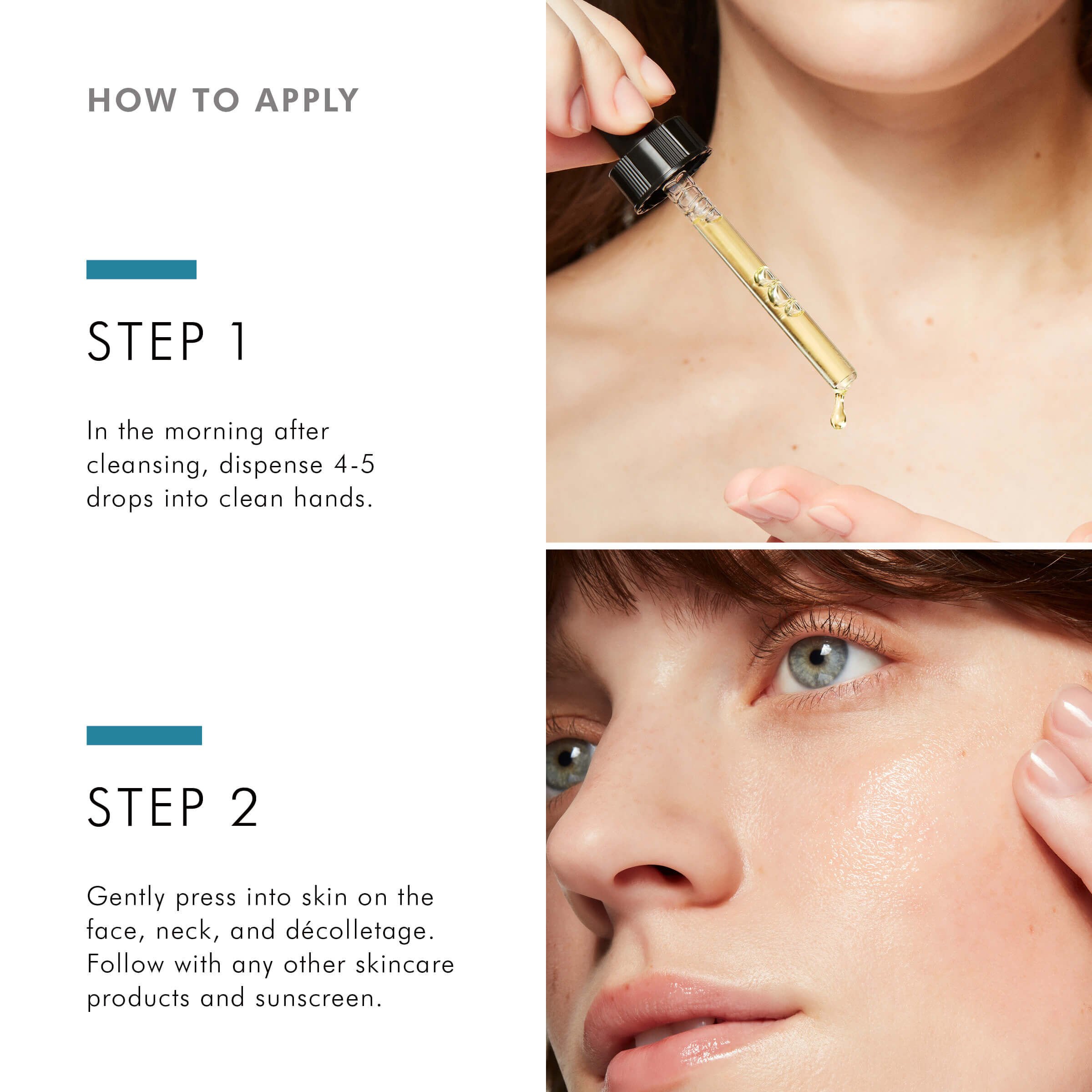 HOW TO APPLY

STEP 1

In the morning after cleansing, dispense 4-5 drops into clean hands.

STEP 2

Gently press into skin on the face, neck, and décolletage. Follow with any other skincare products and sunscreen.