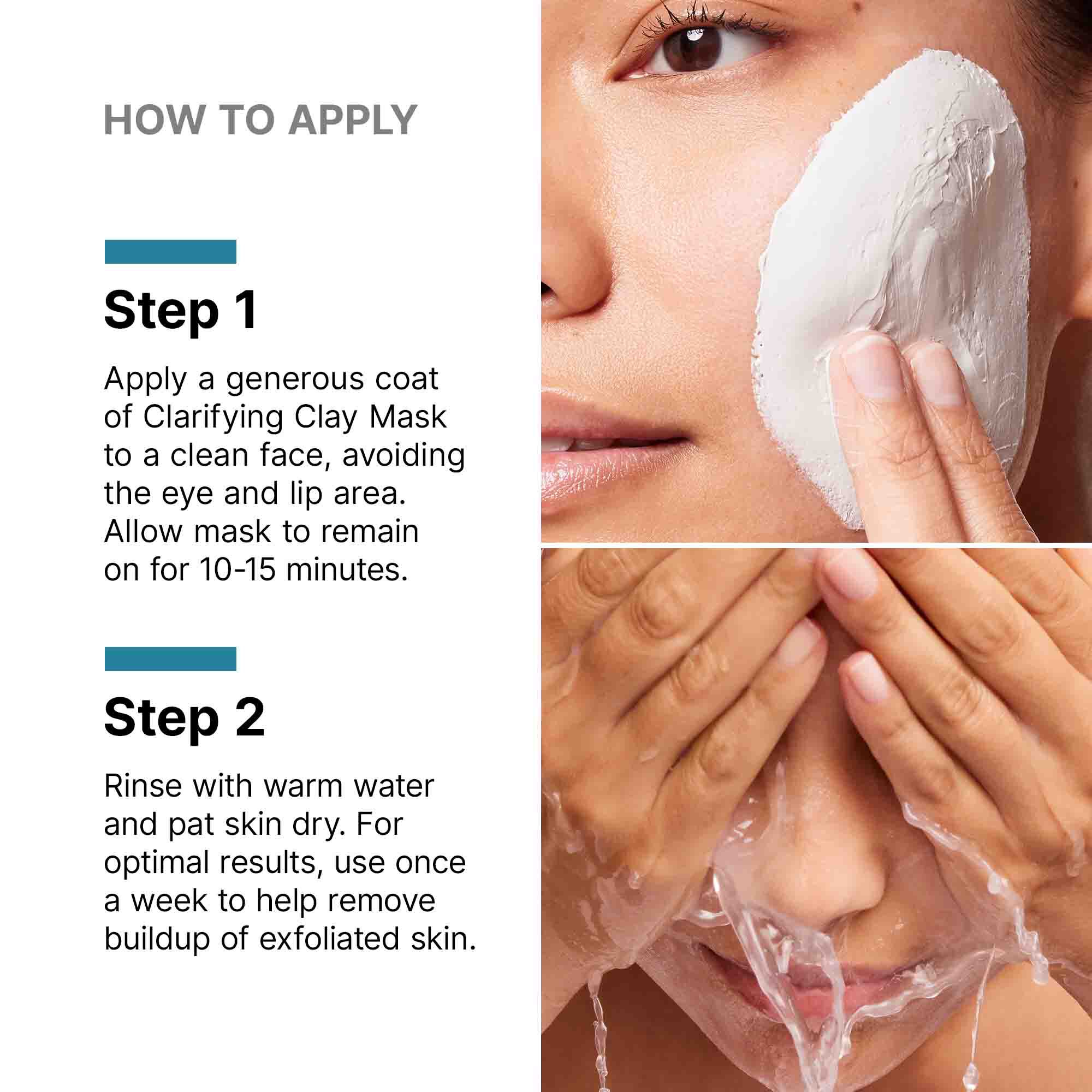 HOW TO APPLY

Step 1

Apply a generous coat of Clarifying Clay Mask to a clean face, avoiding the eye and lip area. Allow mask to remain on for 10-15 minutes.

Step 2

Rinse with warm water and pat skin dry. For optimal results, use once a week to help remove buildup of exfoliated skin.