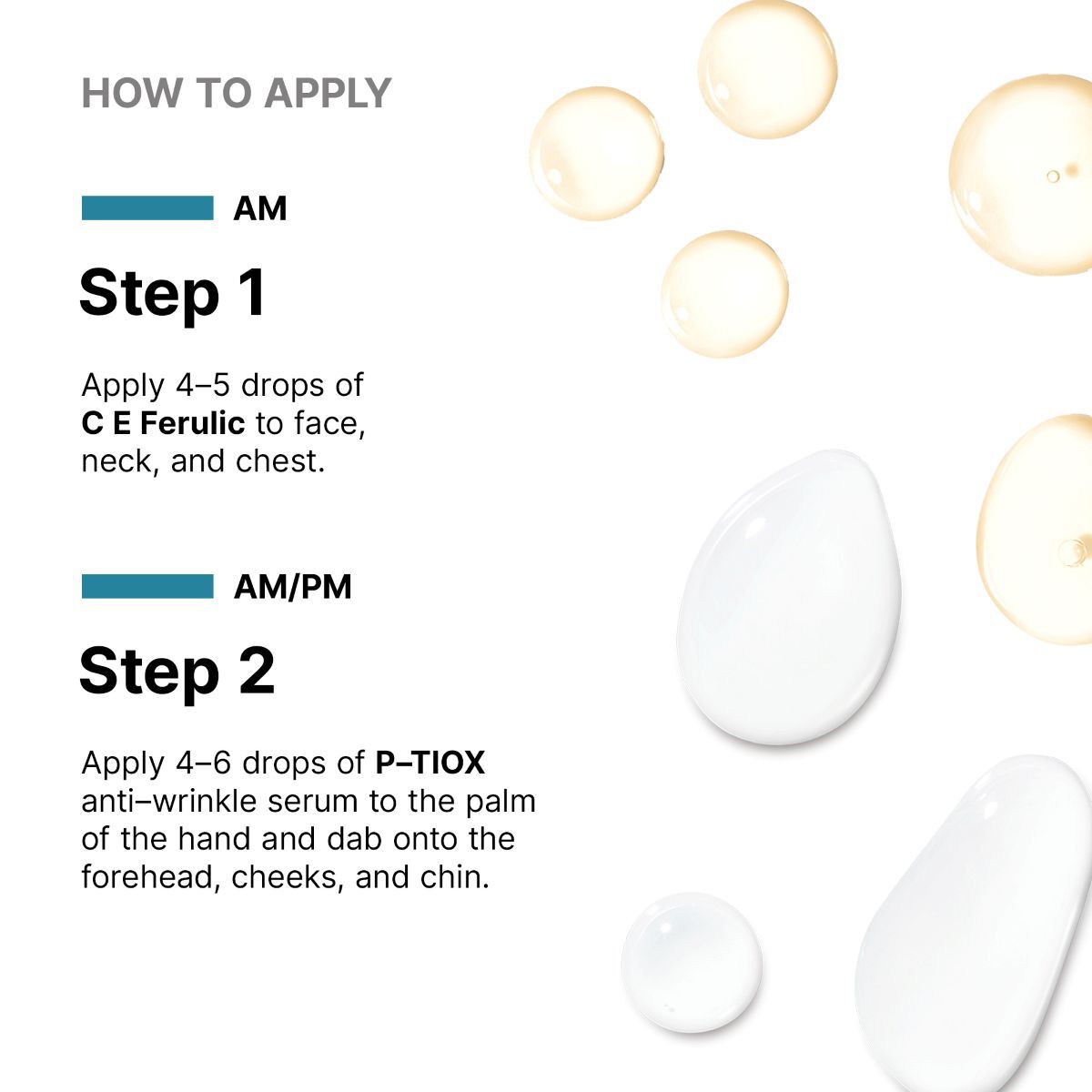 HOW TO APPLY

AM

Step 1

Apply 4–5 drops of C E Ferulic to face, neck, and chest.

AM/PM

Step 2

Apply 4–6 drops of P–TIOX anti–wrinkle serum to the palm of the hand and dab onto the forehead, cheeks, and chin.