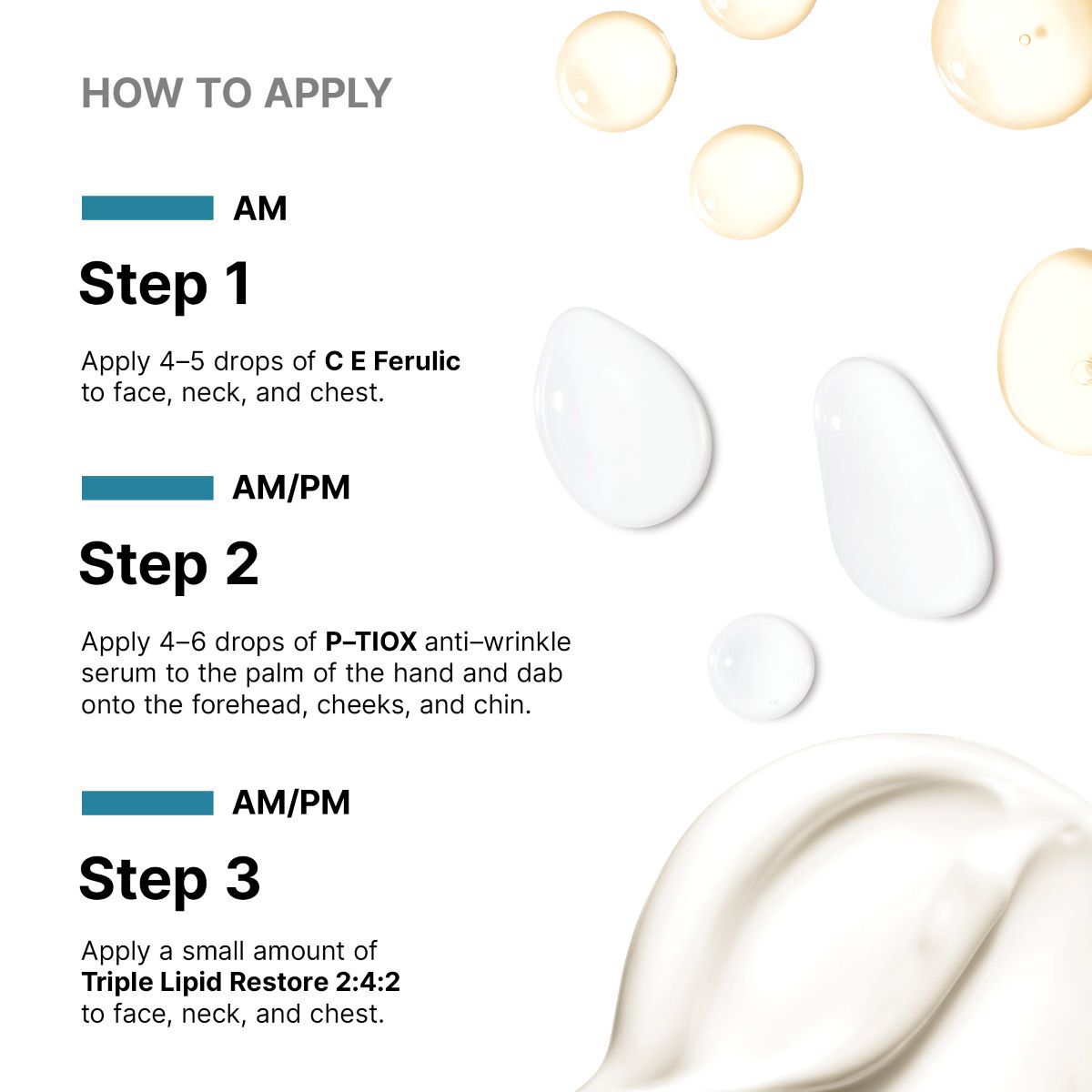 HOW TO APPLY

AM

Step 1

Apply 4–5 drops of C E Ferulic to face, neck, and chest.

AM/PM

Step 2

Apply 4–6 drops of P–TIOX anti–wrinkle serum to the palm of the hand and dab onto the forehead, cheeks, and chin.

AM/PM

Step 3

Apply a small amount of Triple Lipid Restore 2:4:2 to face, neck, and chest.