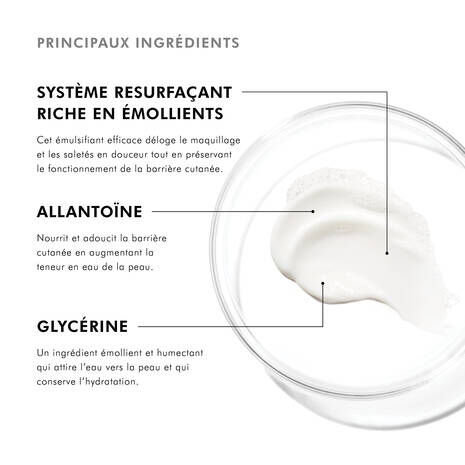 PRINCIPAUX INGRÉDIENTS

SYSTÈME RESURFAÇANT RICHE EN ÉMOLLIENTS

Cet émulsifiant efficace déloge le maquillage et les saletés en douceur tout en préservant le fonctionnement de la barrière cutanée.

ALLANTOÏNE

Nourrit et adoucit la barrière cutanée en augmentant la teneur en eau de la peau.

GLYCÉRINE

Un ingrédient émollient et humectant qui attire l'eau vers la peau et qui conserve l'hydratation.