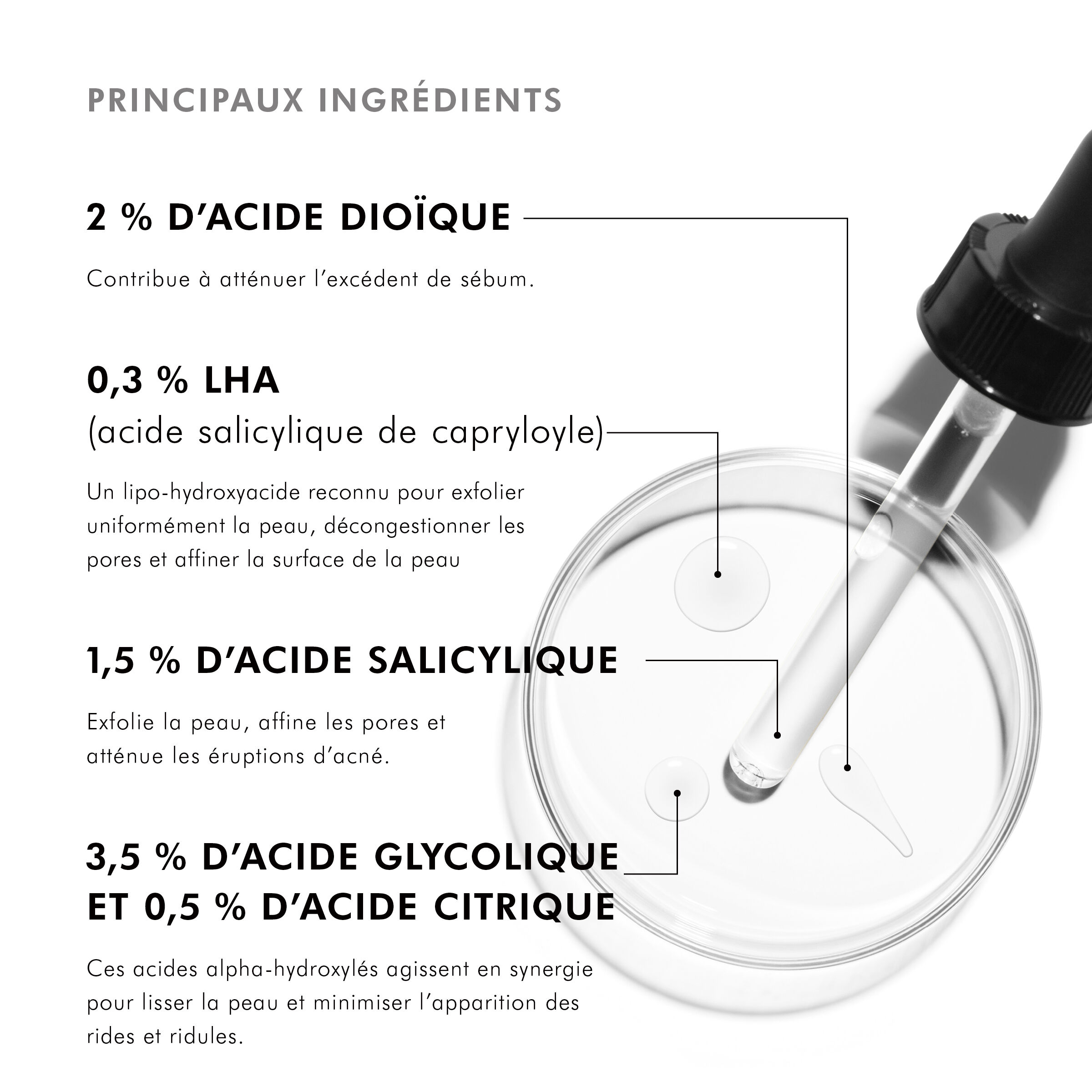 PRINCIPAUX INGRÉDIENTS

2 % D'ACIDE DIOÏQUE

Contribue à atténuer l'excédent de sébum.

0,3 % LHA
(acide salicylique de capryloyle)

Un lipo-hydroxyacide reconnu pour exfolier uniformément la peau, décongestionner les pores et affiner la surface de la peau

1,5 % D'ACIDE SALICYLIQUE

Exfolie la peau, affine les pores et atténue les éruptions d'acné.

3,5 % D'ACIDE GLYCOLIQUE ET 0,5 % D'ACIDE CITRIQUE

Ces acides alpha-hydroxylés agissent en synergie pour lisser la peau et minimiser l'apparition des rides et ridules.