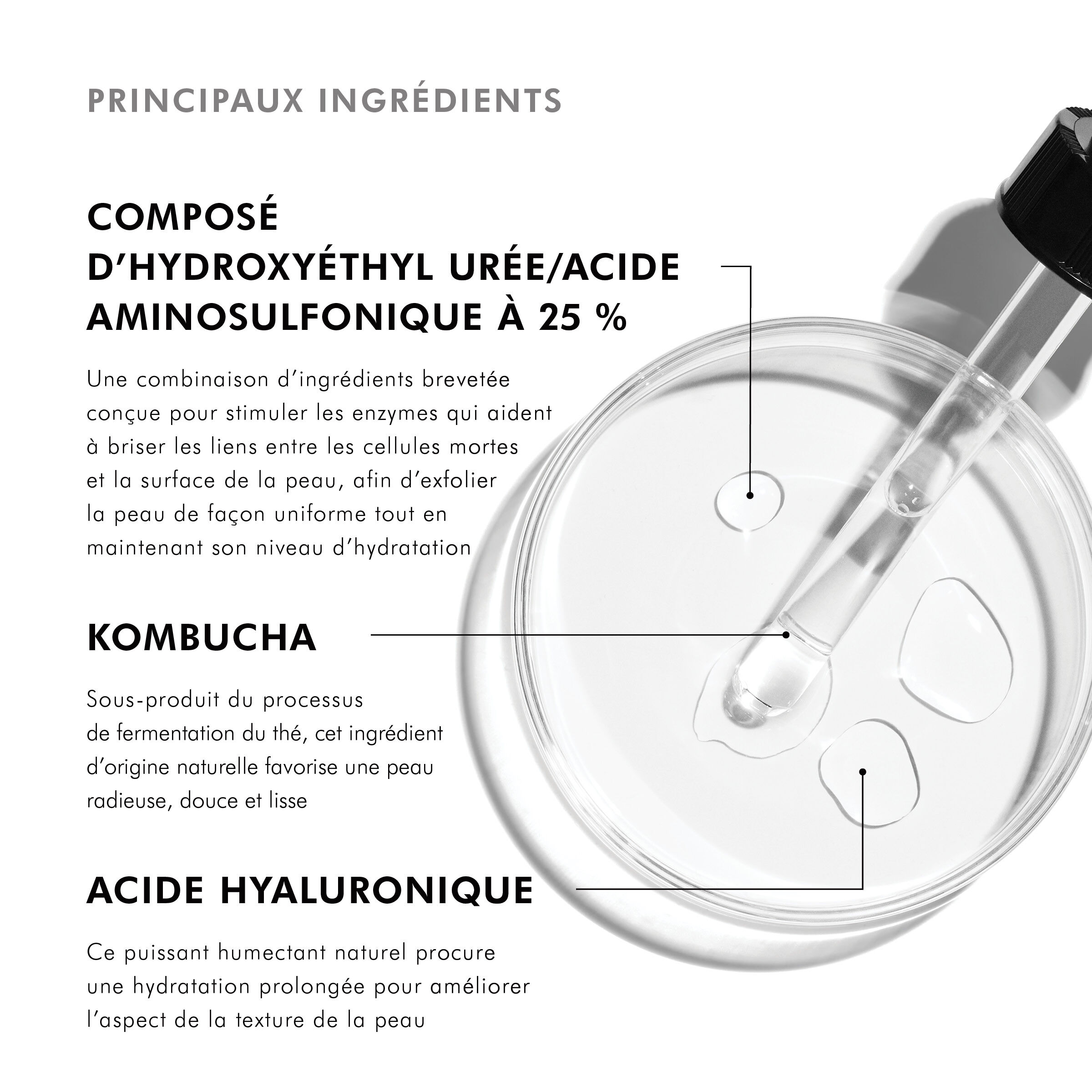 PRINCIPAUX INGRÉDIENTS

COMPOSÉ D'HYDROXYÉTHYL URÉE/ACIDE AMINOSULFONIQUE À 25 %

Une combinaison d'ingrédients brevetée conçue pour stimuler les enzymes qui aident à briser les liens entre les cellules mortes et la surface de la peau, afin d'exfolier la peau de façon uniforme tout en maintenant son niveau d'hydratation

KOMBUCHA

Sous-produit du processus de fermentation du thé, cet ingrédient d'origine naturelle favorise une peau radieuse, douce et lisse

ACIDE HYALURONIQUE

Ce puissant humectant naturel procure une hydratation prolongée pour améliorer l'aspect de la texture de la peau